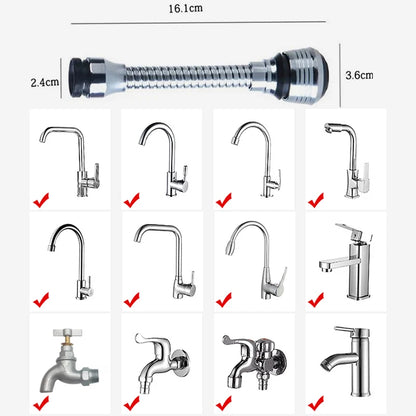 16.1cm

2.4cm

3.6cm