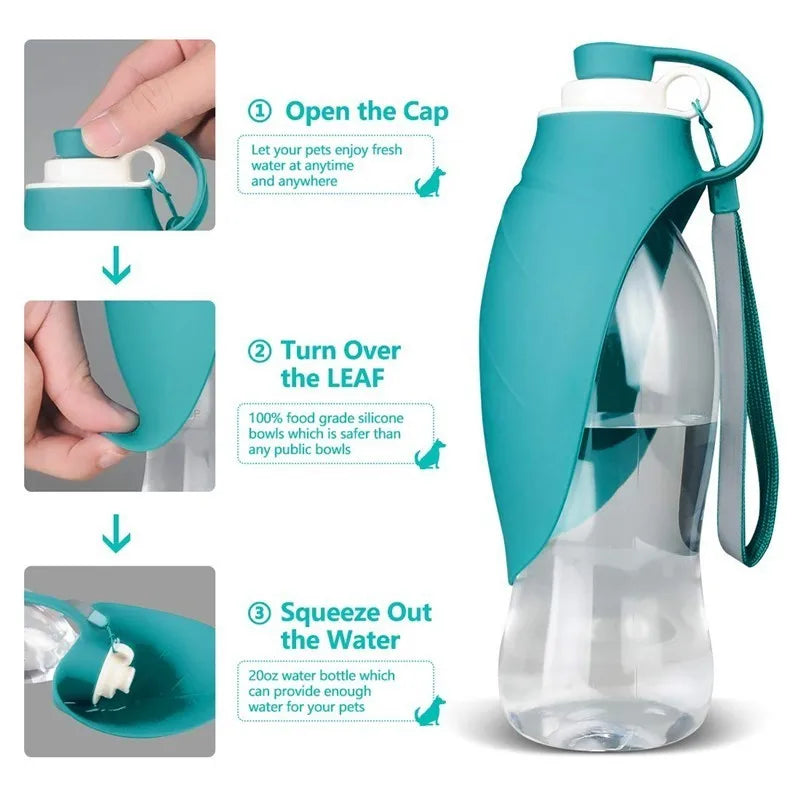 ① Open the Cap

Let your pets enjoy fresh water at anytime and anywhere

② Turn Over the LEAF

100% food grade silicone bowls which is safer than any public bowls

③ Squeeze Out the Water

20oz water bottle which can provide enough water for your pets