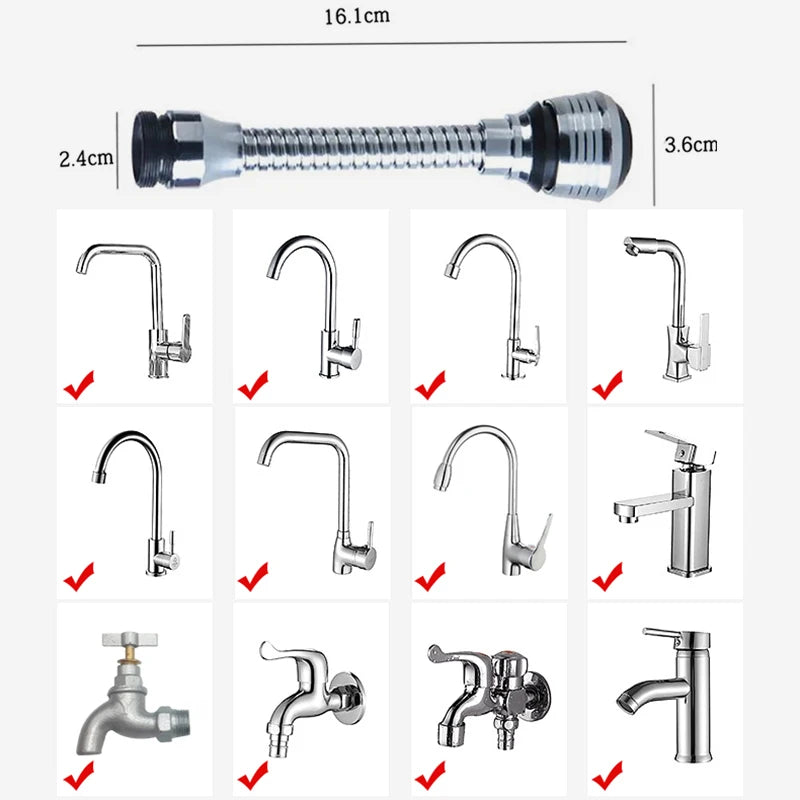 16.1cm

2.4cm

3.6cm