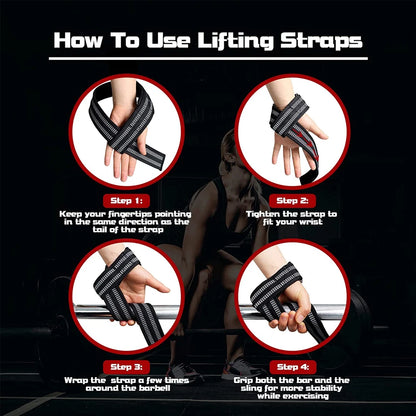 How To Use Lifting Straps

Step 1:

Keep your fingertips pointing in the same direction as the tail of the strap

Step 2:

Tighten the strap to fit your wrist

Step 3:

Wrap the strap a few times around the barbell

Step 4:

Grip both the bar and the sling for more stability while exercising