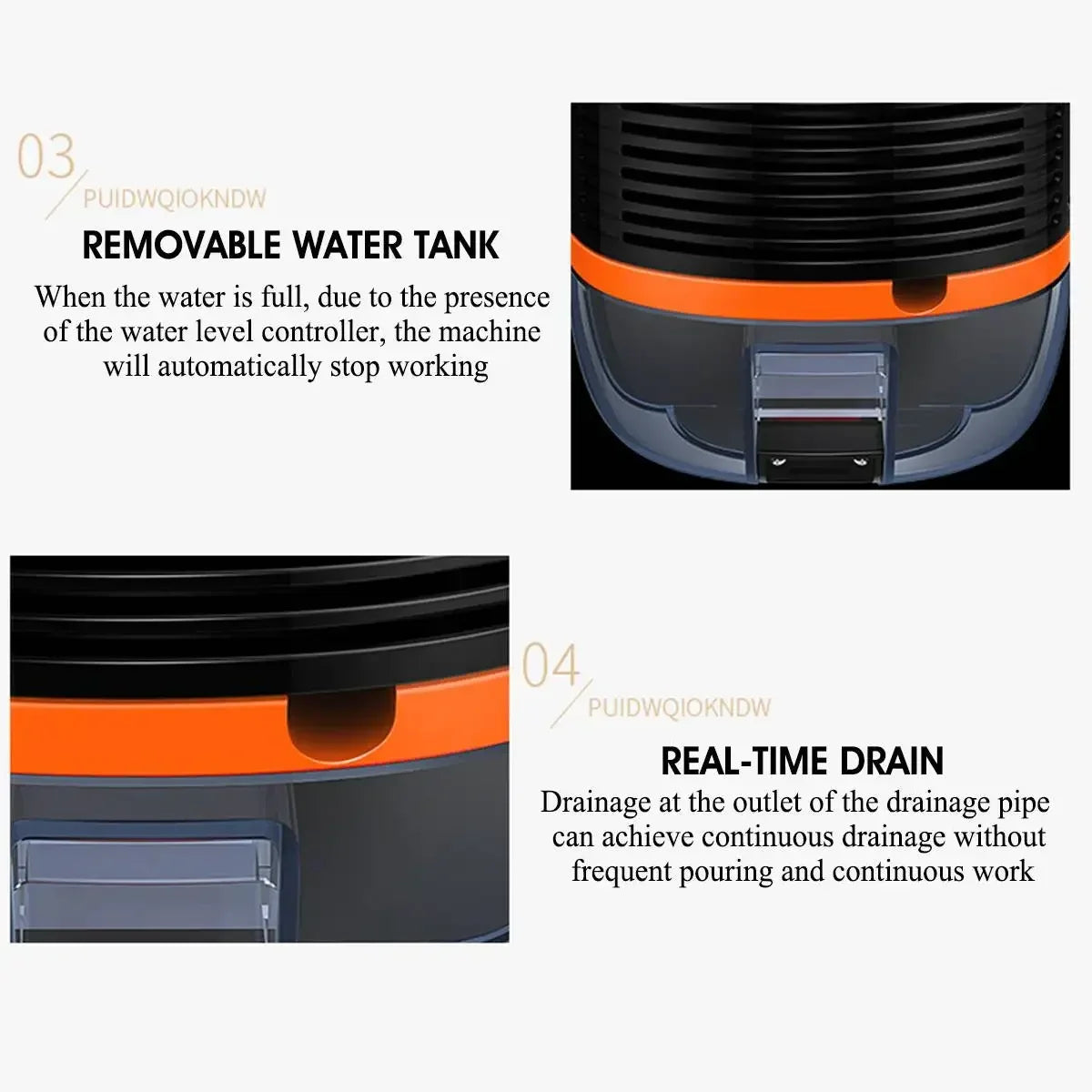 03
PUIDWQIOKNDW

REMOVABLE WATER TANK

When the water is full, due to the presence of the water level controller, the machine will automatically stop working

04
PUIDWQIOKNDW

REAL-TIME DRAIN

Drainage at the outlet of the drainage pipe can achieve continuous drainage without frequent pouring and continuous work