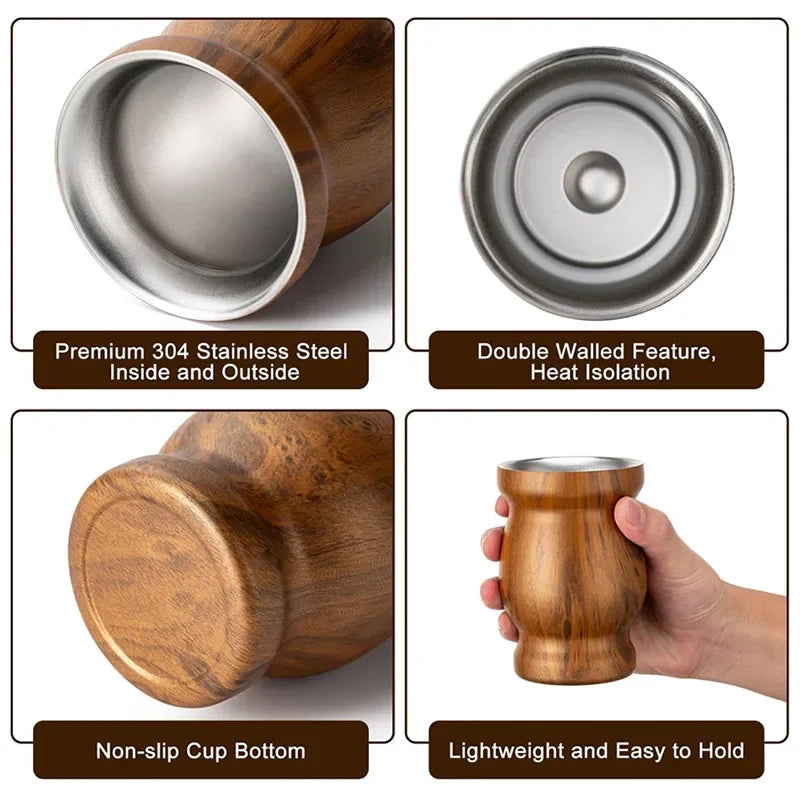 Premium 304 Stainless Steel Inside and Outside

Double Walled Feature, Heat Isolation

Non-slip Cup Bottom

Lightweight and Easy to Hold