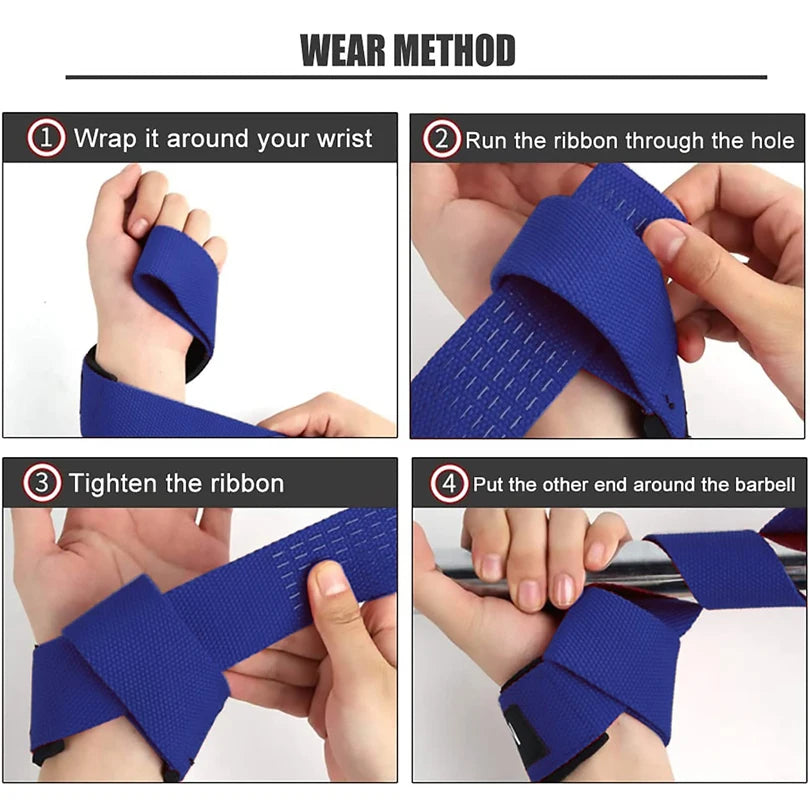 WEAR METHOD

1 Wrap it around your wrist

2 Run the ribbon through the hole

3 Tighten the ribbon

4 Put the other end around the barbell