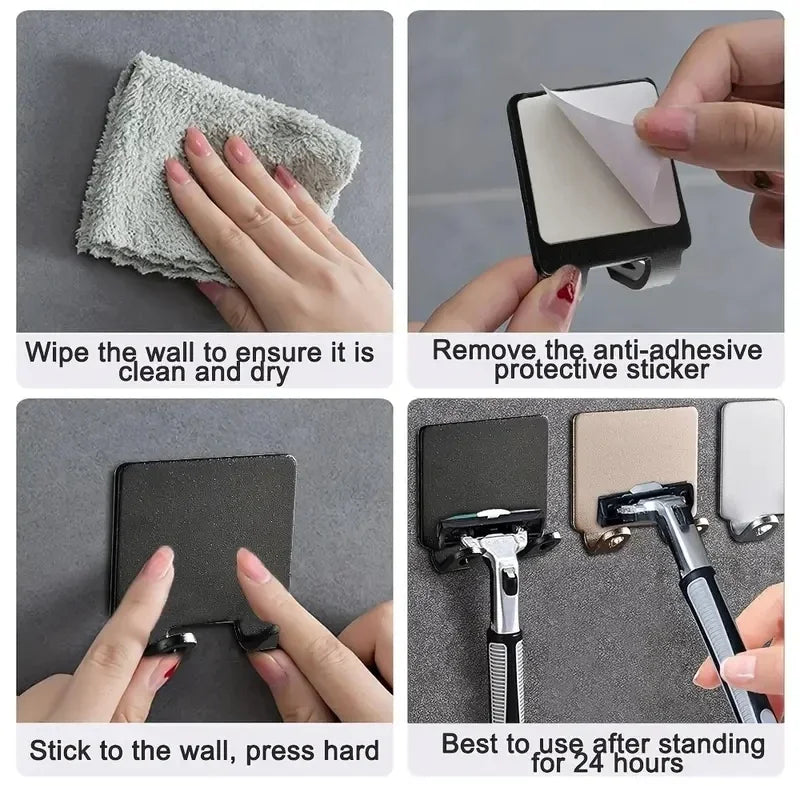 Wipe the wall to ensure it is clean and dry

Remove the anti-adhesive protective sticker

Stick to the wall, press hard

Best to use after standing for 24 hours