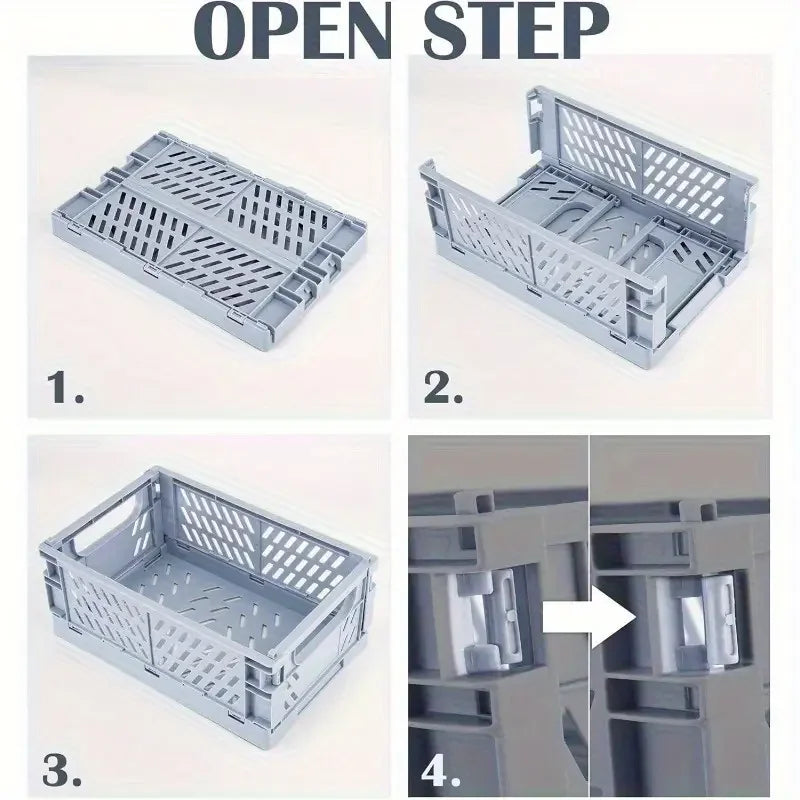 OPEN STEP

1.

2.

3.

4.