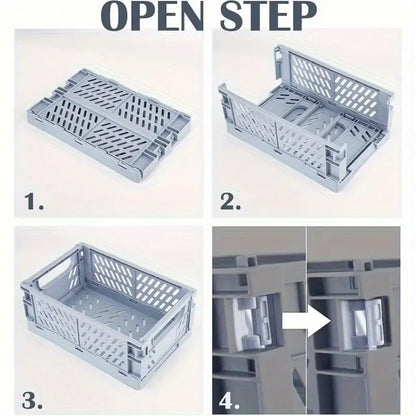 OPEN STEP

1.

2.

3.

4.