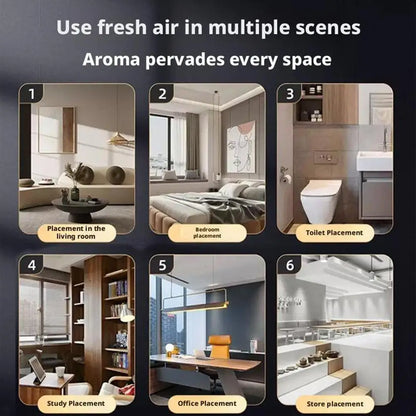 Use fresh air in multiple scenes

Aroma pervades every space

1
Placement in the living room

2
Bedroom placement

3
Toilet Placement

4
Study Placement

5
Office Placement

6
Store placement